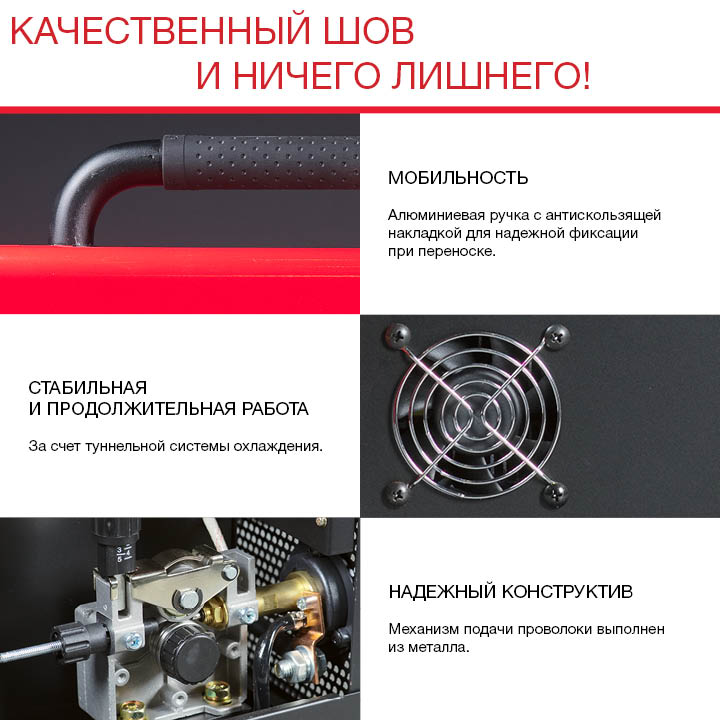 КАЧЕСТВЕННЫЙ ШОВ
И НИЧЕГО ЛИШНЕГО!

МОБИЛЬНОСТЬ

Алюминиевая ручка с антискользящей накладкой для надежной фиксации при переноске.

СТАБИЛЬНАЯ
И ПРОДОЛЖИТЕЛЬНАЯ РАБОТА

За счет туннельной системы охлаждения.

3
5

НАДЕЖНЫЙ КОНСТРУКТИВ

Механизм подачи проволоки выполнен из металла.